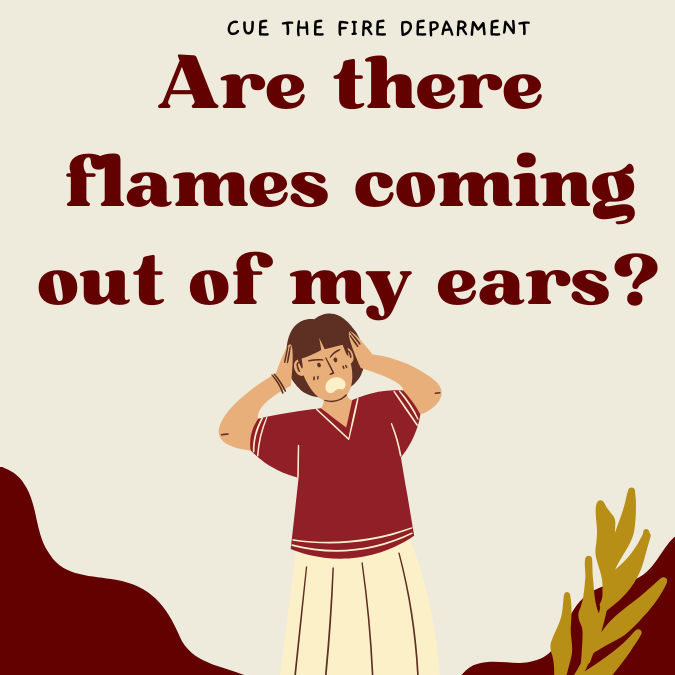 CUE THE FIRE DEPARMENT

Are there flames coming out of my ears?